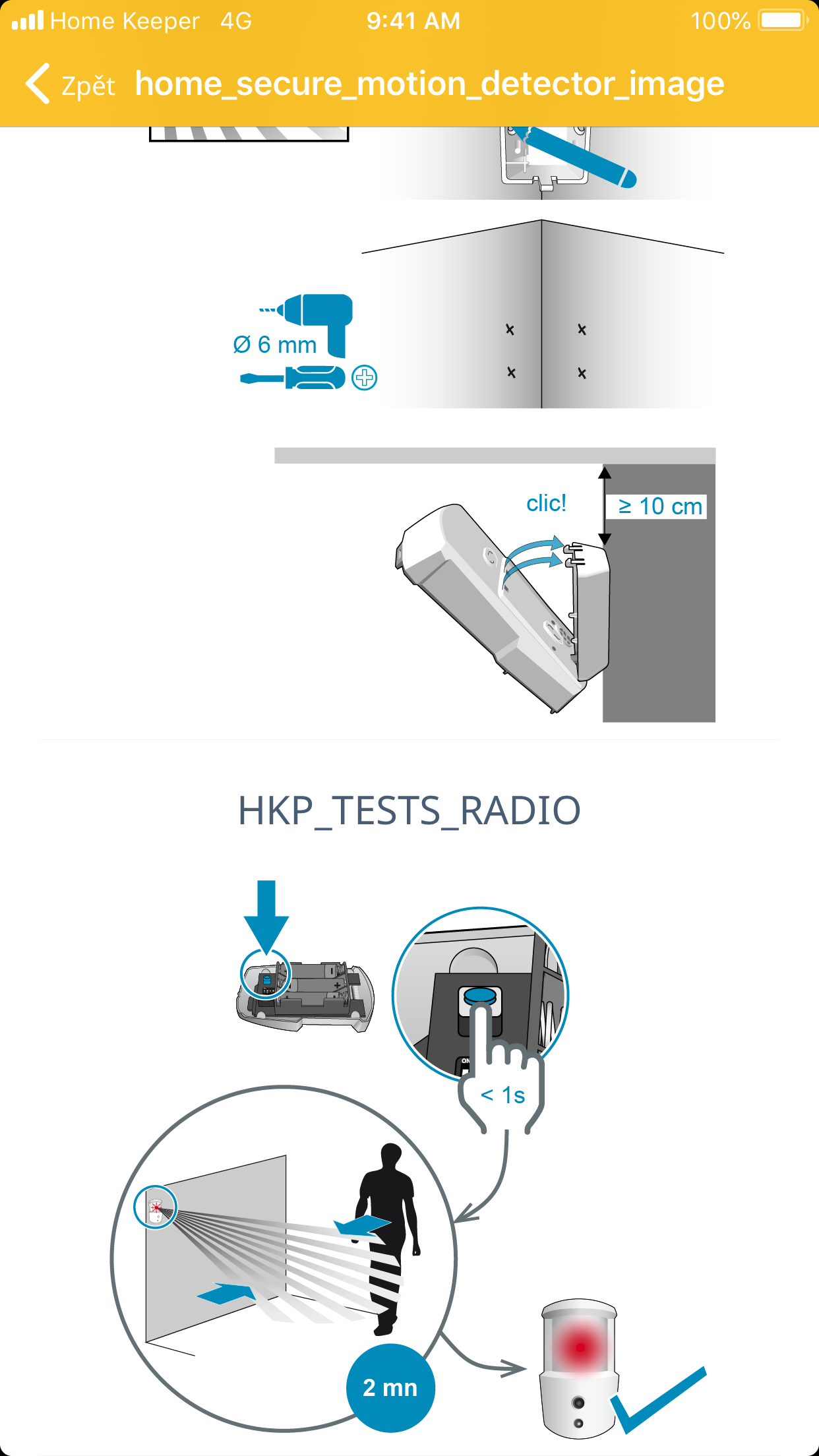 Home Keeper 4G 9:41 AM 100%

Zpět home_secure_motion_detector_image

Ø 6 mm

clic!

≥ 10 cm

HKP_TESTS_RADIO

ON

< 1s

2 mn